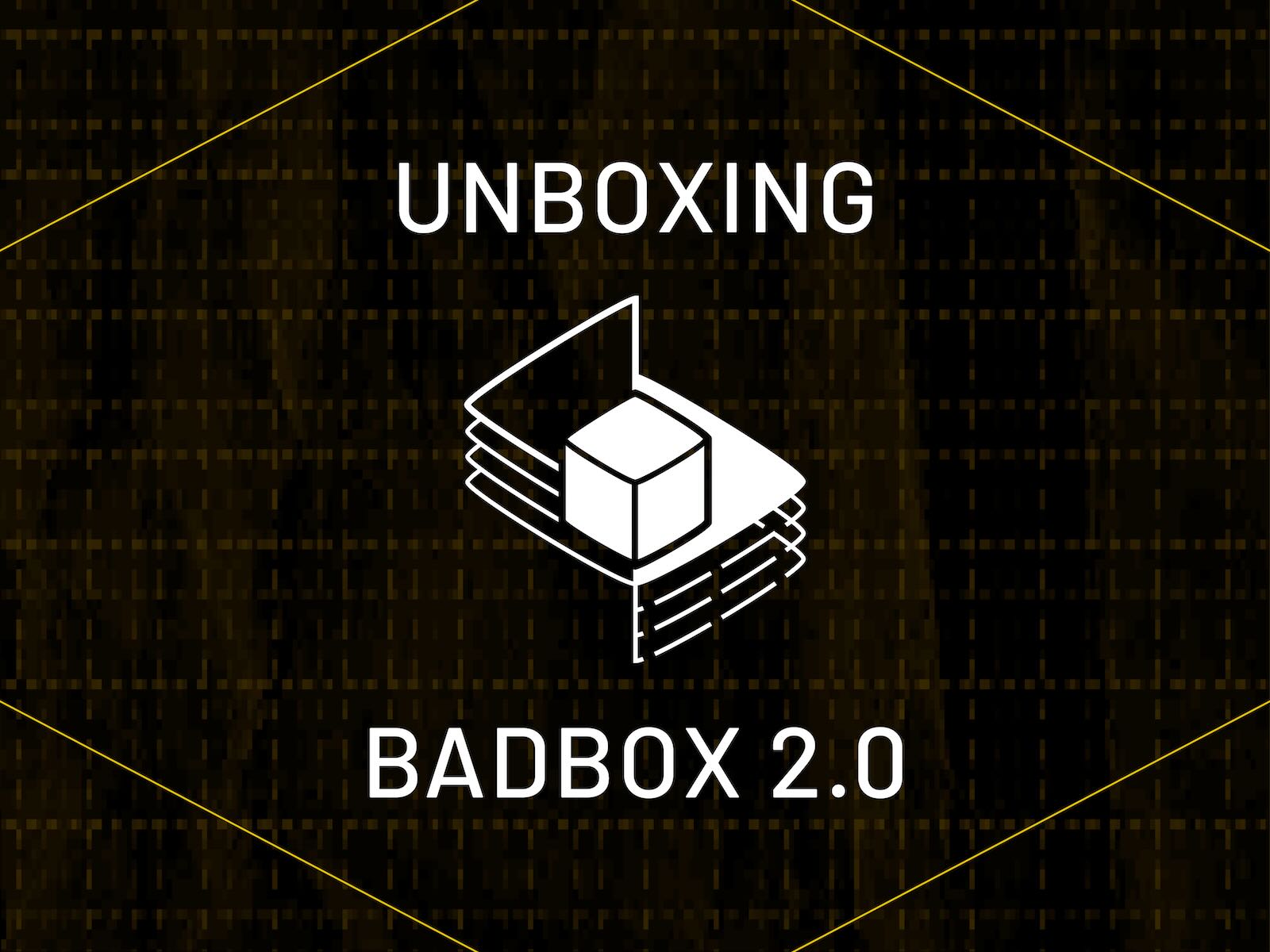 UNBOXING

BADBOX 2.0